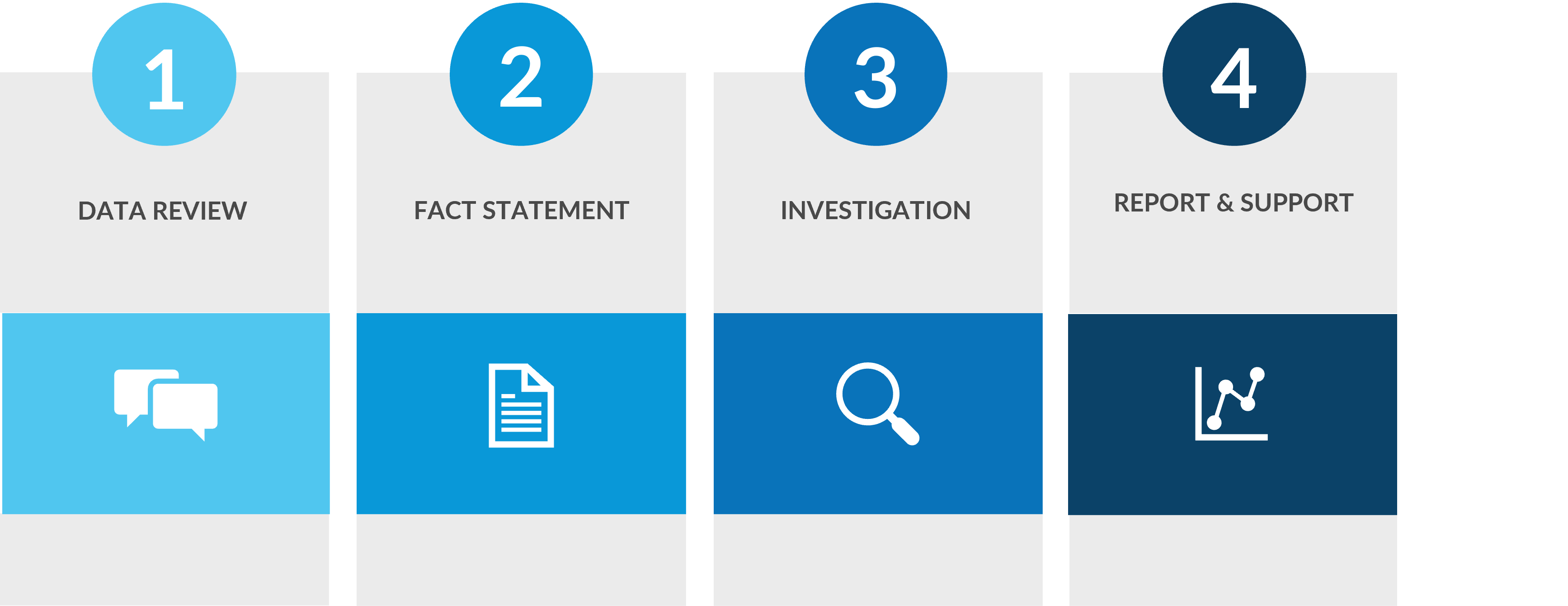 1

DATA REVIEW

2

FACT STATEMENT

3

INVESTIGATION

4

REPORT & SUPPORT